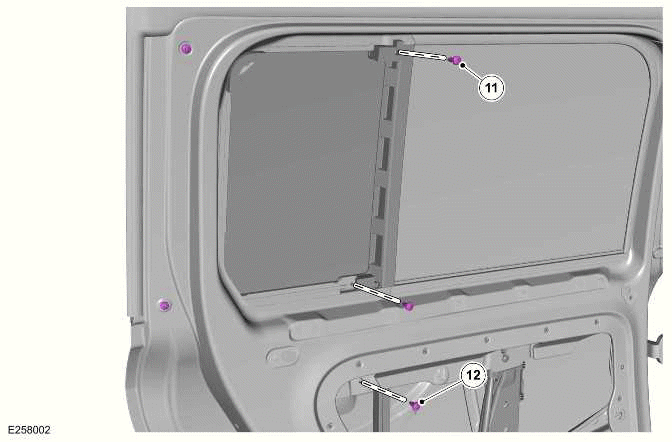 11

12

E258002